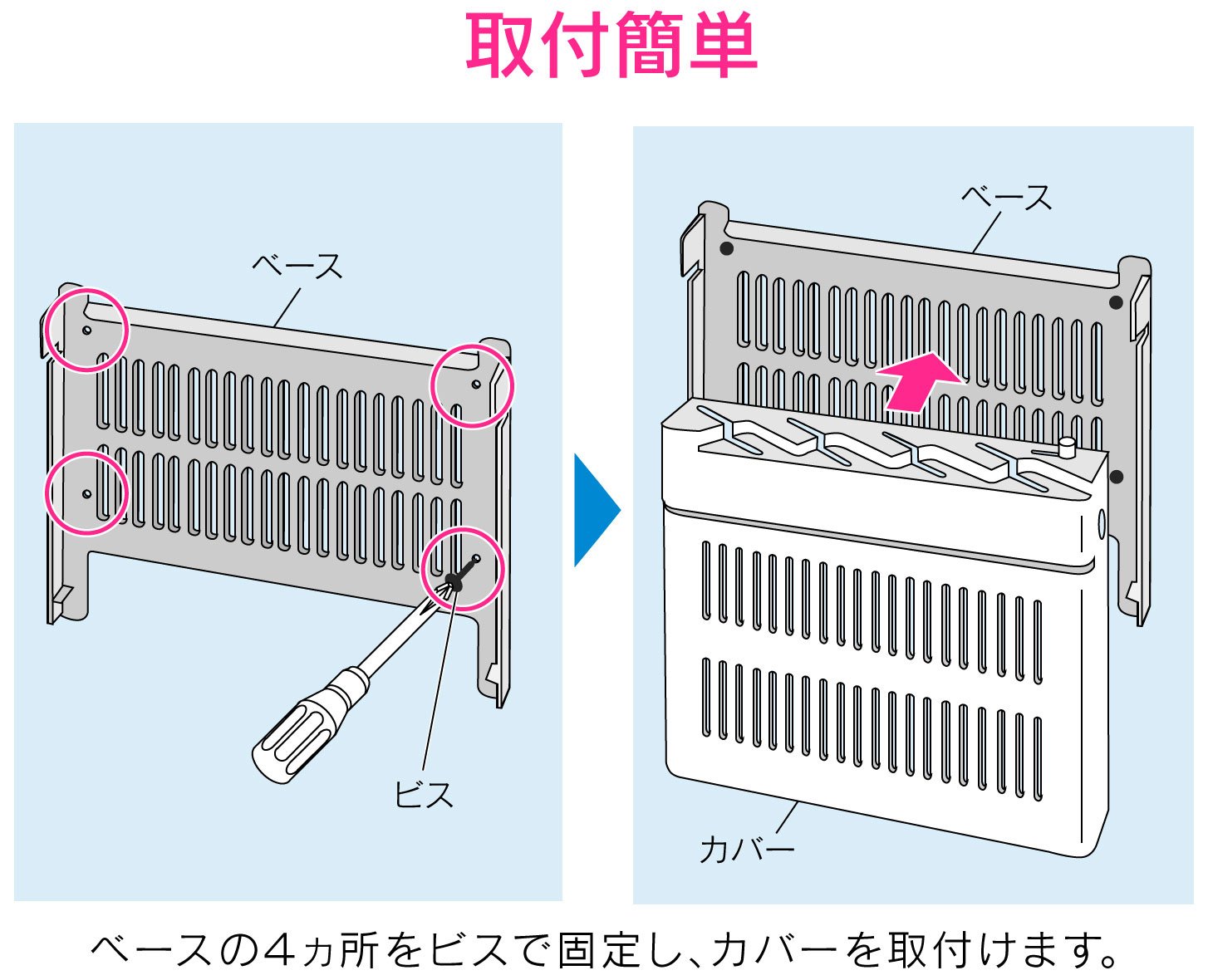 取付簡単

ベース

ビス

ベース

カバー

ベースの４ヵ所をビスで固定し、カバーを取付けます。